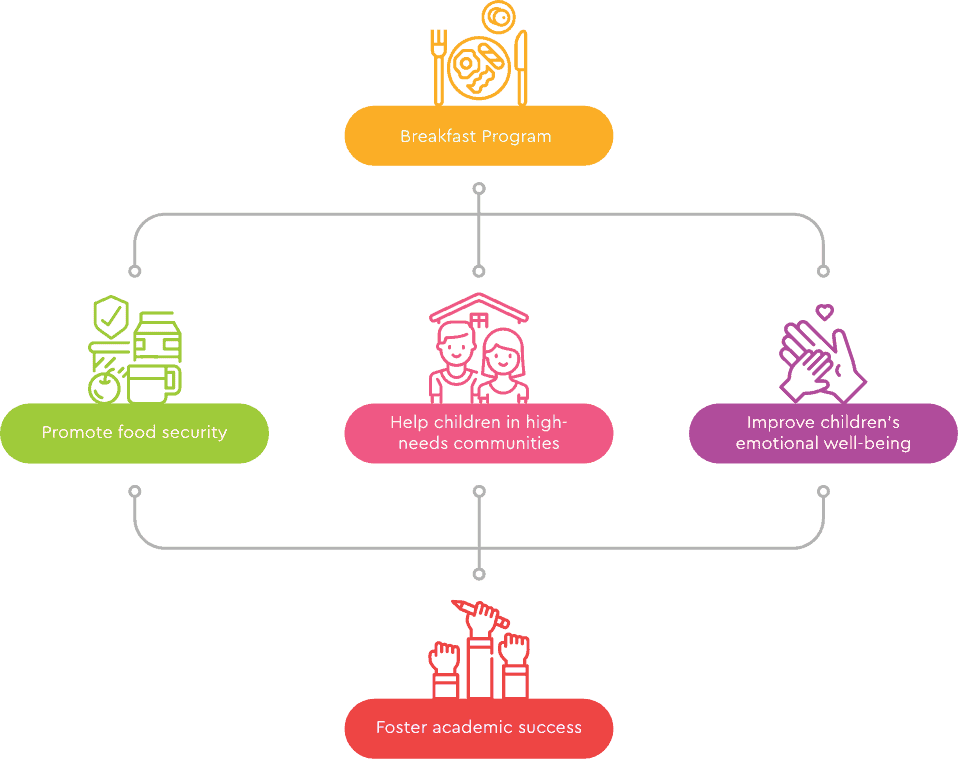 Breakfast Program

Promote food security

Help children in high-needs communities

Improve children's emotional well-being

Foster academic success