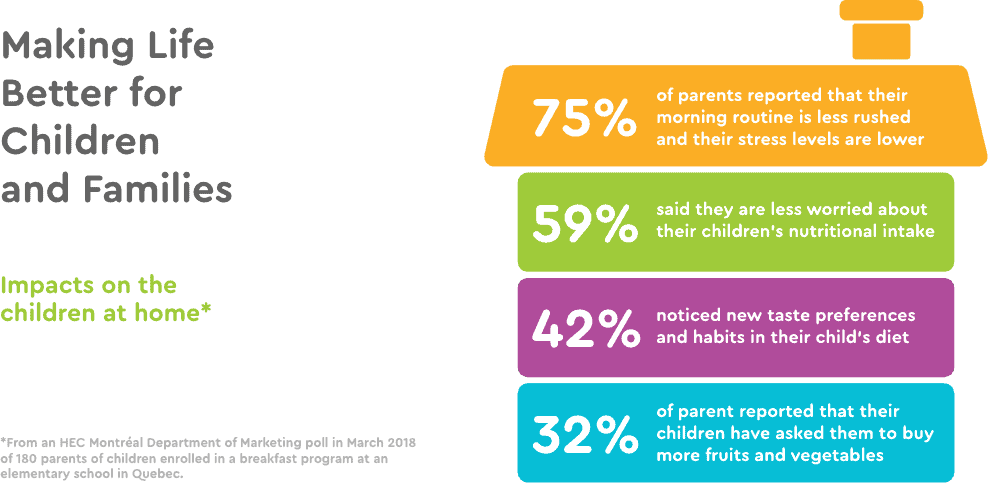 Making Life Better for Children and Families

Impacts on the children at home*

*From an HEC Montréal Department of Marketing poll in March 2018 of 180 parents of children enrolled in a breakfast program at an elementary school in Quebec.

75% of parents reported that their morning routine is less rushed and their stress levels are lower

59% said they are less worried about their children's nutritional intake

42% noticed new taste preferences and habits in their child's diet

32% of parent reported that their children have asked them to buy more fruits and vegetables