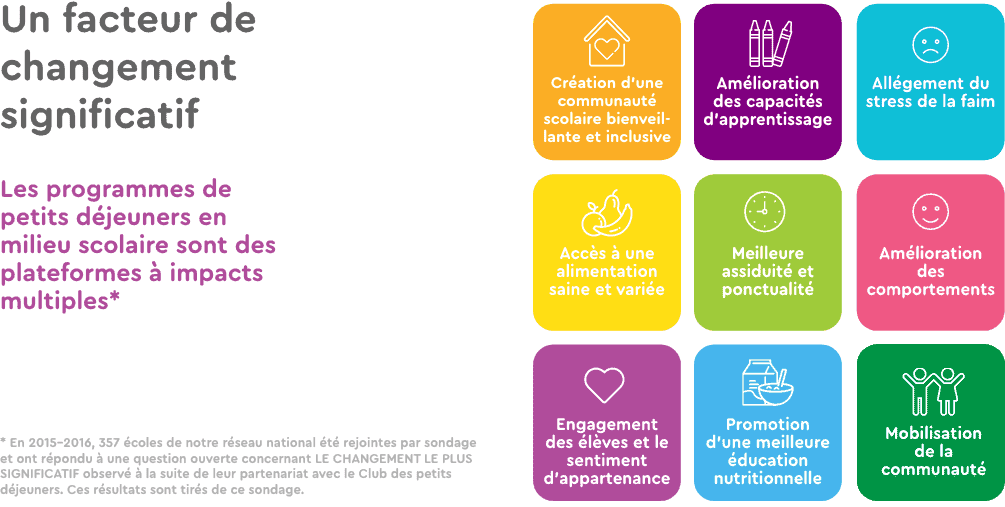 Un facteur de changement significatif

Les programmes de petits déjeuners en milieu scolaire sont des plateformes à impacts multiples*

* En 2015–2016, 357 écoles de notre réseau national été rejointes par sondage et ont répondu à une question ouverte concernant LE CHANGEMENT LE PLUS SIGNIFICATIF observé à la suite de leur partenariat avec le Club des petits déjeuners. Ces résultats sont tirés de ce sondage.

Création d'une communauté scolaire bienveillante et inclusive

Amélioration des capacités d'apprentissage

Allégement du stress de la faim

Accès à une alimentation saine et variée

Meilleure assiduité et ponctualité

Amélioration des comportements

Engagement des élèves et le sentiment d'appartenance

Promotion d'une meilleure éducation nutritionnelle

Mobilisation de la communauté