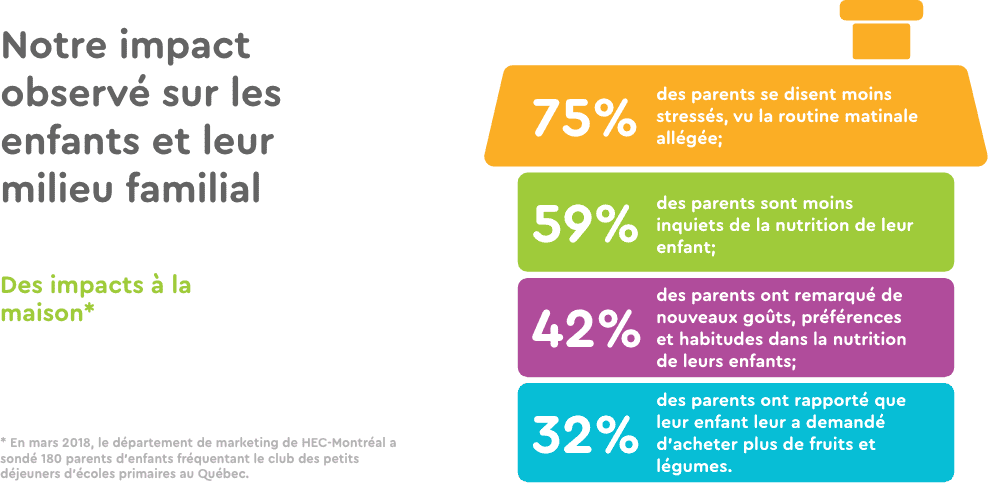 Notre impact observé sur les enfants et leur milieu familial

Des impacts à la maison*

* En mars 2018, le département de marketing de HEC-Montréal a sondé 180 parents d'enfants fréquentant le club des petits déjeuners d'écoles primaires au Québec.

75% des parents se disent moins stressés, vu la routine matinale allégée;

59% des parents sont moins inquiets de la nutrition de leur enfant;

42% des parents ont remarqué de nouveaux goûts, préférences et habitudes dans la nutrition de leurs enfants;

32% des parents ont rapporté que leur enfant leur a demandé d'acheter plus de fruits et légumes.