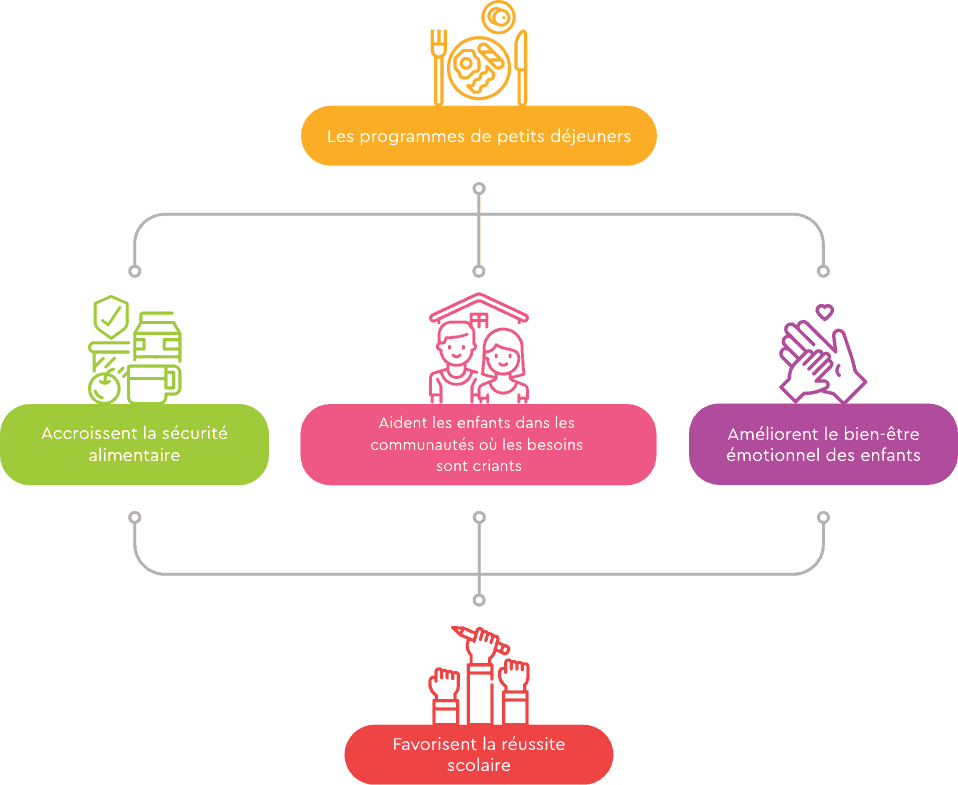 Les programmes de petits déjeuners

Accroissent la sécurité alimentaire

Aident les enfants dans les communautés où les besoins sont criants

Améliorent le bien-être émotionnel des enfants

Favorisent la réussite scolaire