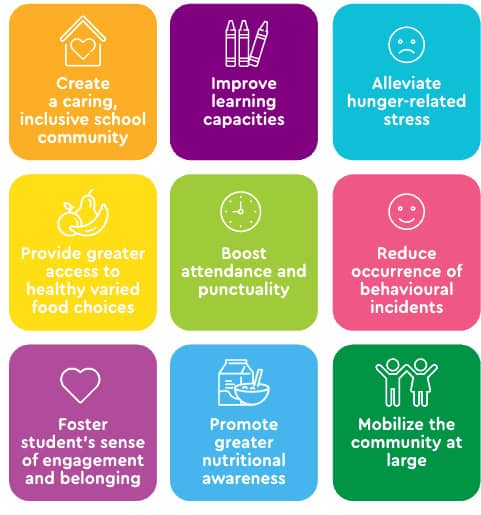 Create a caring, inclusive school community

Improve learning capacities

Alleviate hunger-related stress

Provide greater access to healthy varied food choices

Boost attendance and punctuality

Reduce occurrence of behavioural incidents

Foster student's sense of engagement and belonging

Promote greater nutritional awareness

Mobilize the community at large