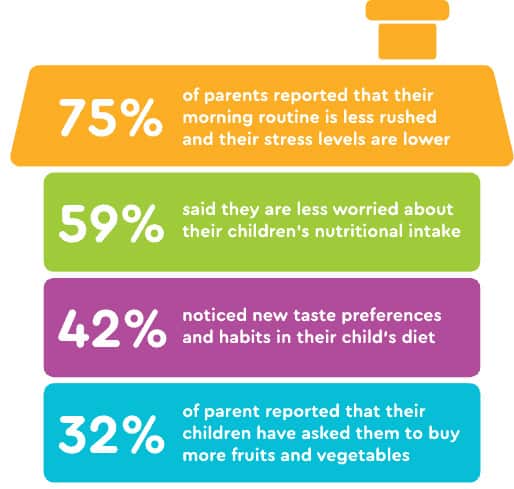 75% of parents reported that their morning routine is less rushed and their stress levels are lower

59% said they are less worried about their children's nutritional intake

42% noticed new taste preferences and habits in their child's diet

32% of parent reported that their children have asked them to buy more fruits and vegetables